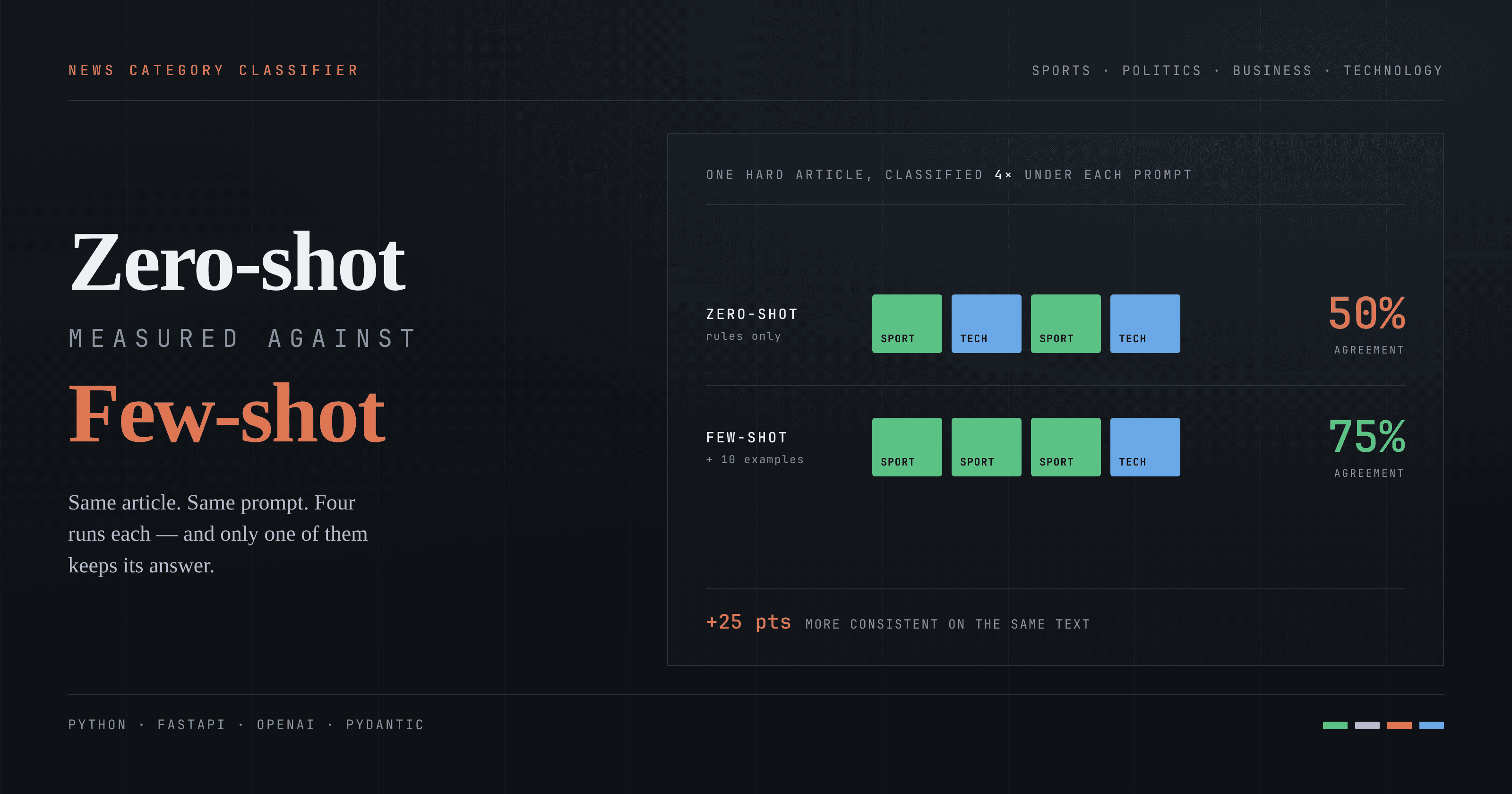 NEWS CATEGORY CLASSIFIER

SPORTS · POLITICS · BUSINESS · TECHNOLOGY

Zero-shot

MEASURED AGAINST

Few-shot

Same article. Same prompt. Four runs each — and only one of them keeps its answer.

ONE HARD ARTICLE, CLASSIFIED 4× UNDER EACH PROMPT

ZERO-SHOT
rules only

SPORT TECH SPORT TECH

50%
AGREEMENT

FEW-SHOT
+ 10 examples

SPORT SPORT SPORT TECH

75%
AGREEMENT

+25 pts MORE CONSISTENT ON THE SAME TEXT

PYTHON · FASTAPI · OPENAI · PYDANTIC